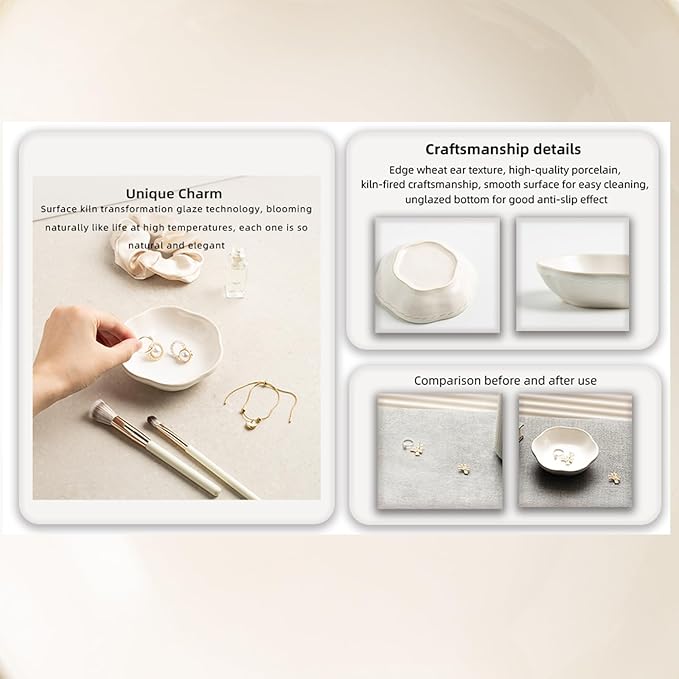 Unique Charm
Surface kiln transformation glaze technology, blooming naturally like life at high temperatures, each one is so natural and elegant

Craftsmanship details
Edge wheat ear texture, high-quality porcelain, kiln-fired craftsmanship, smooth surface for easy cleaning, unglazed bottom for good anti-slip effect

Comparison before and after use