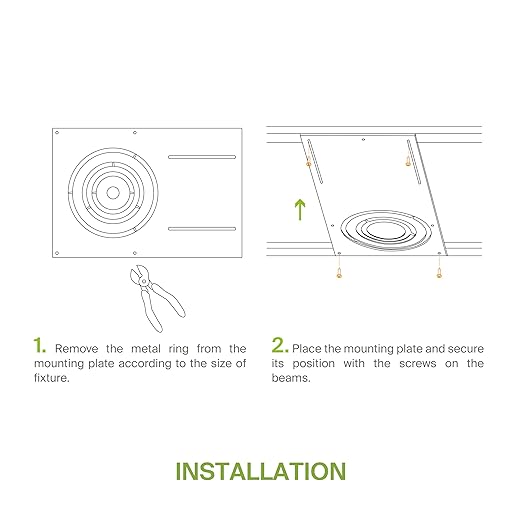 1. Remove the metal ring from the mounting plate according to the size of fixture.

2. Place the mounting plate and secure its position with the screws on the beams.

INSTALLATION