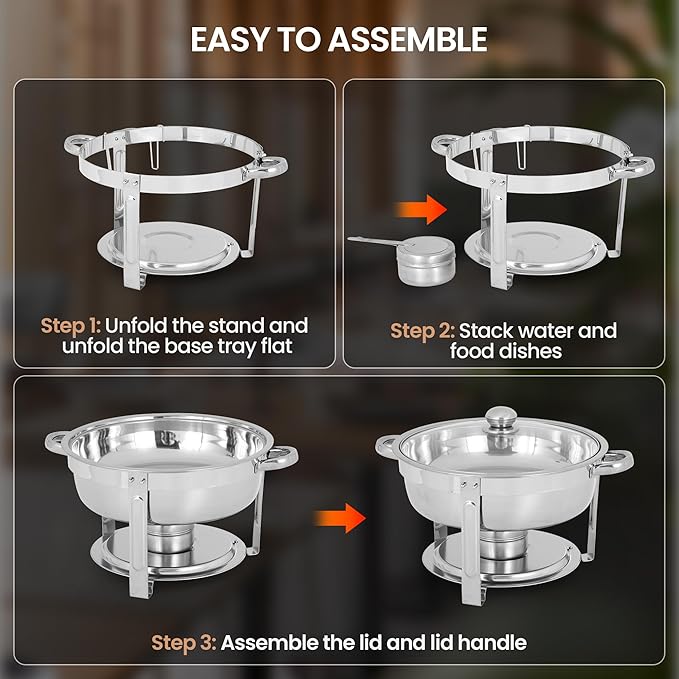 EASY TO ASSEMBLE

Step 1: Unfold the stand and unfold the base tray flat

Step 2: Stack water and food dishes

Step 3: Assemble the lid and lid handle