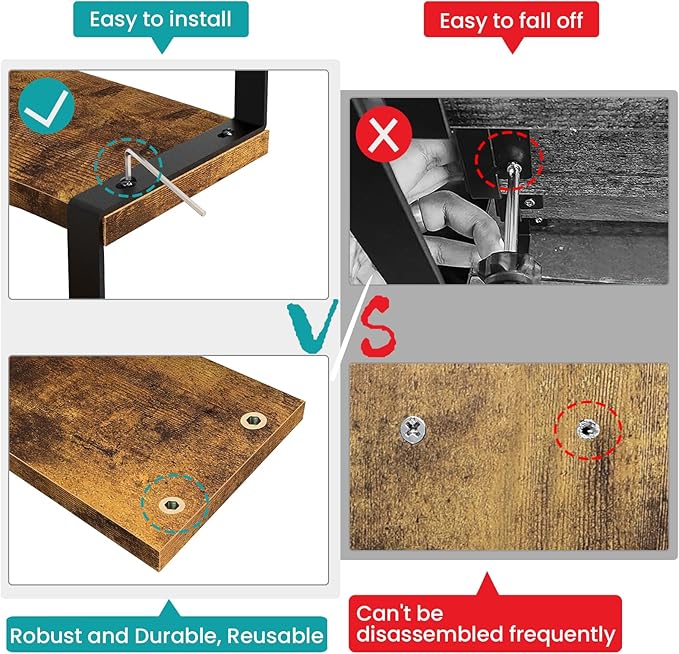 Easy to install

Easy to fall off

VS

Robust and Durable, Reusable

Can't be disassembled frequently